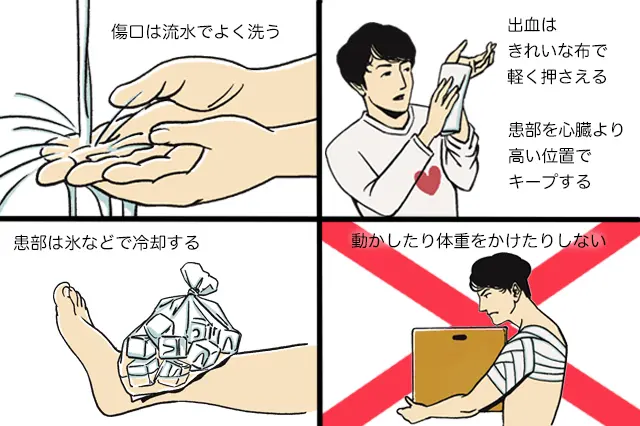 傷口は流水でよく洗う

出血は
きれいな布で
軽く押さえる

患部を心臓より
高い位置で
キープする

患部は氷などで冷却する

動かしたり体重をかけたりしない